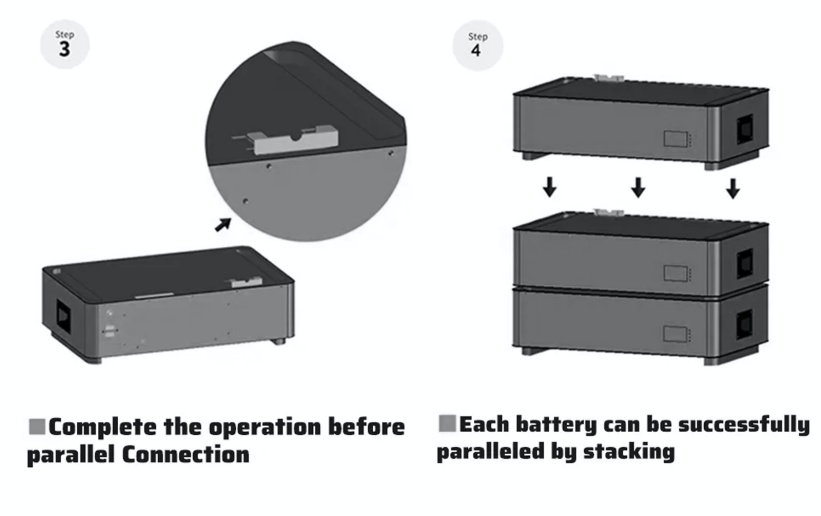 Step 3

Complete the operation before parallel Connection

Step 4

Each battery can be successfully paralleled by stacking